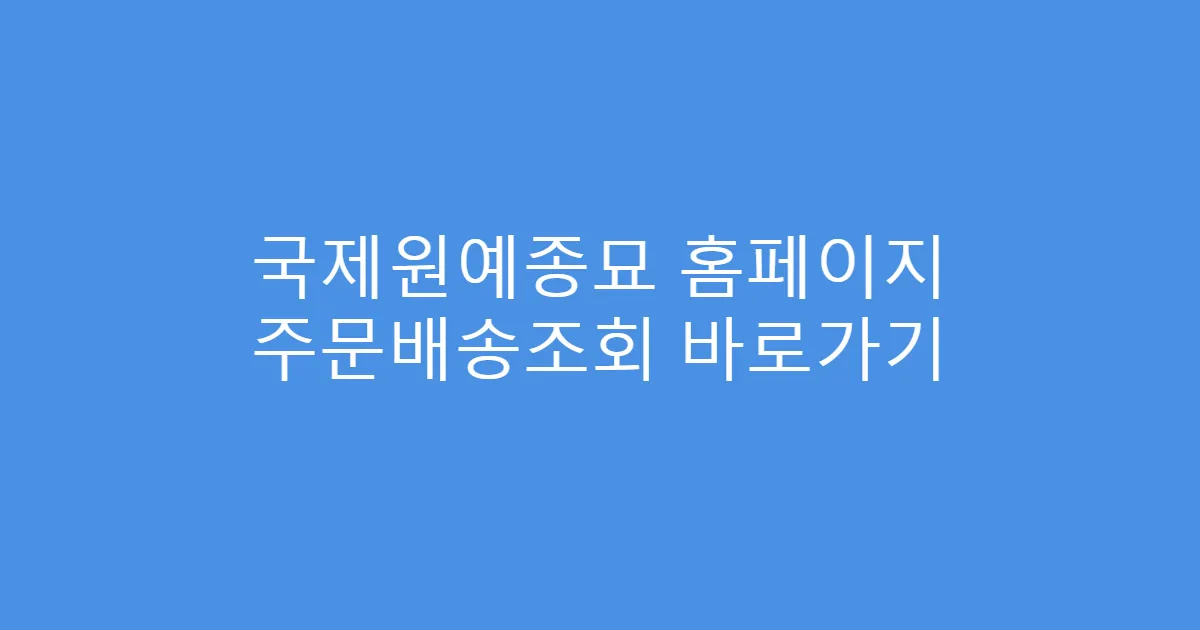 국제원예종묘 홈페이지
주문배송조회 바로가기